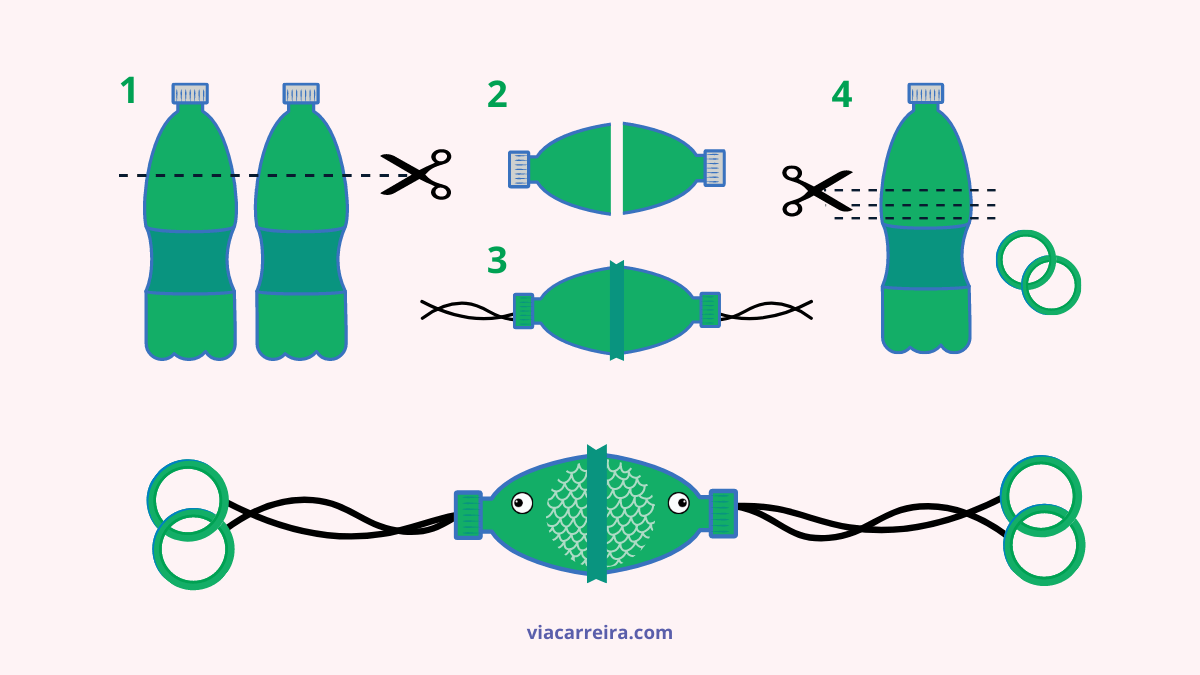 1

2

3

4

viacarreira.com