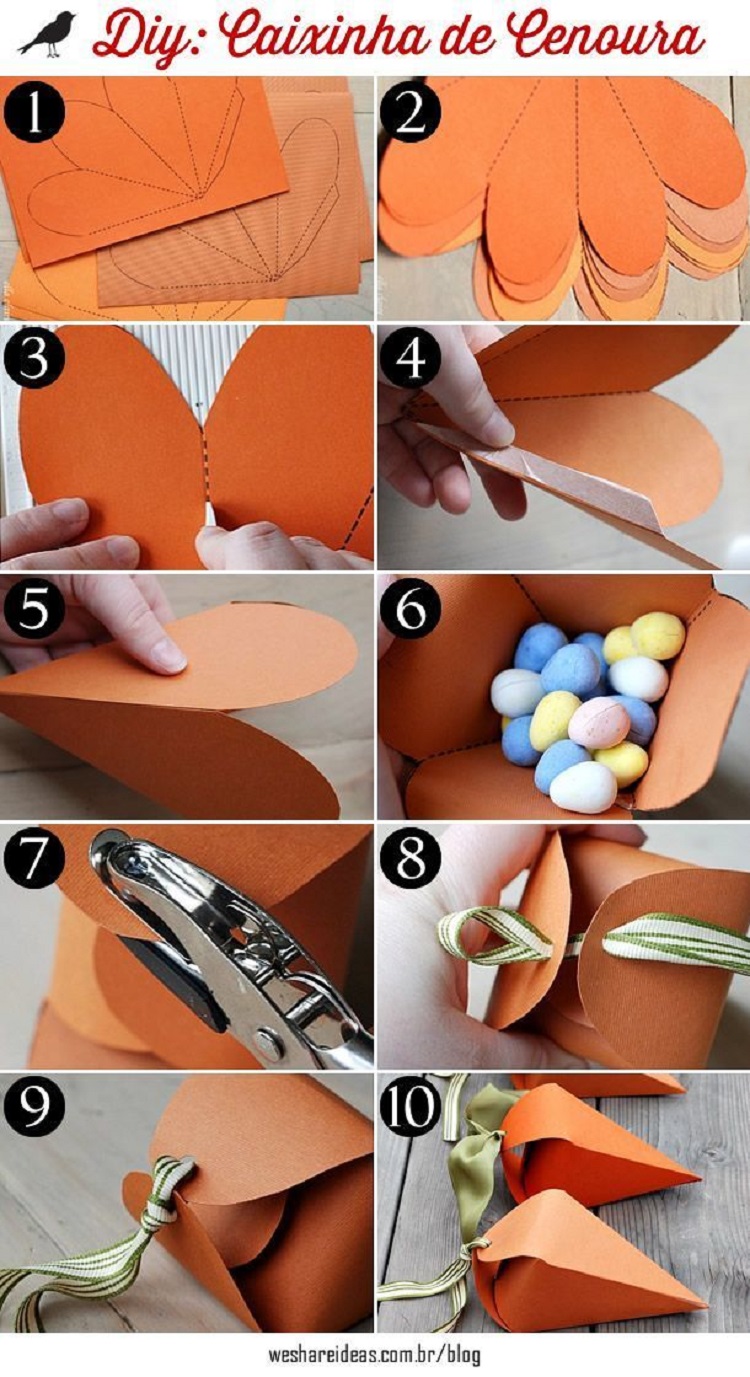 Diy: Caixinha de Cenoura

1

2

3

4

5

6

7

8

9

10

weshareideas.com.br/blog